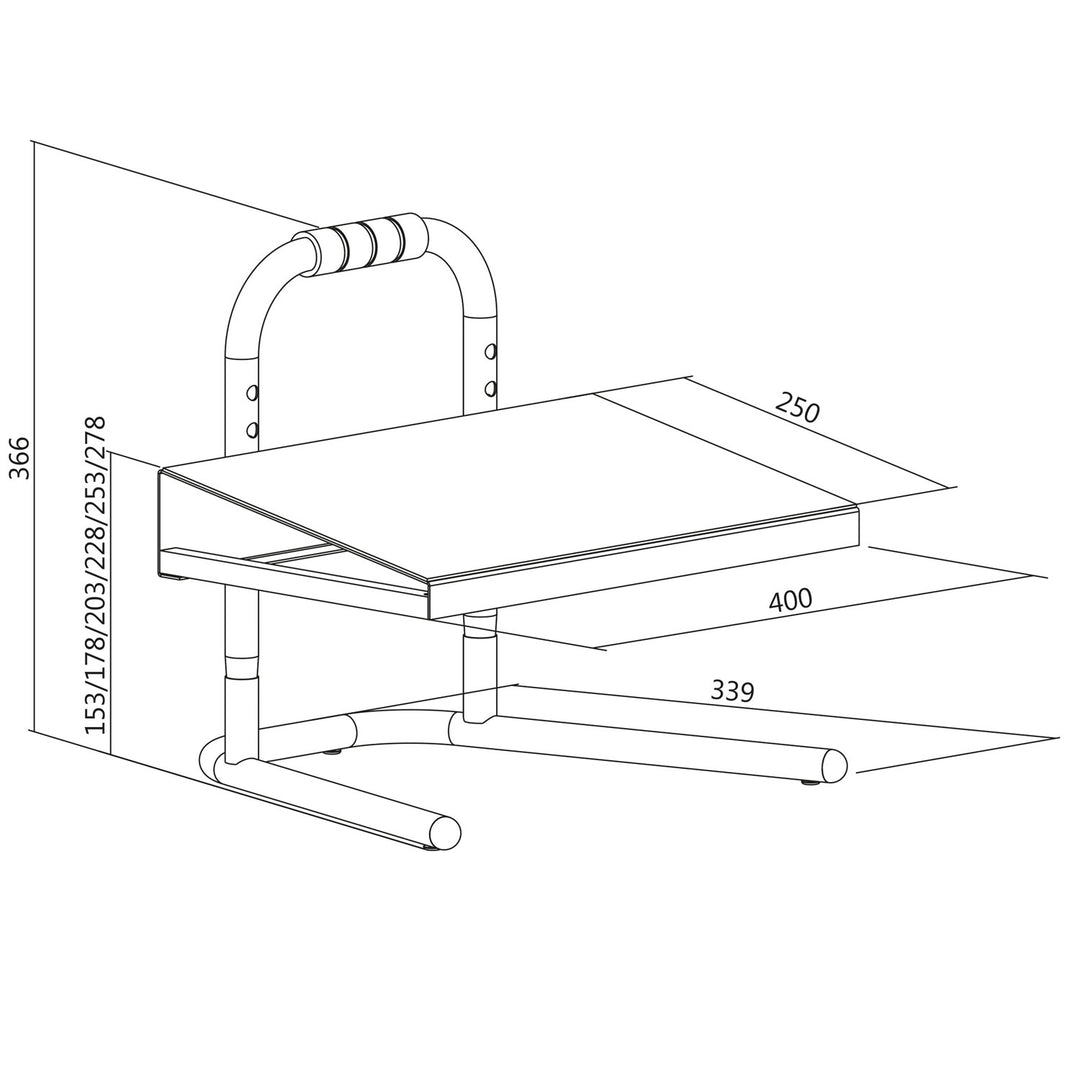 366
153/178/203/228/253/278
250
400
339